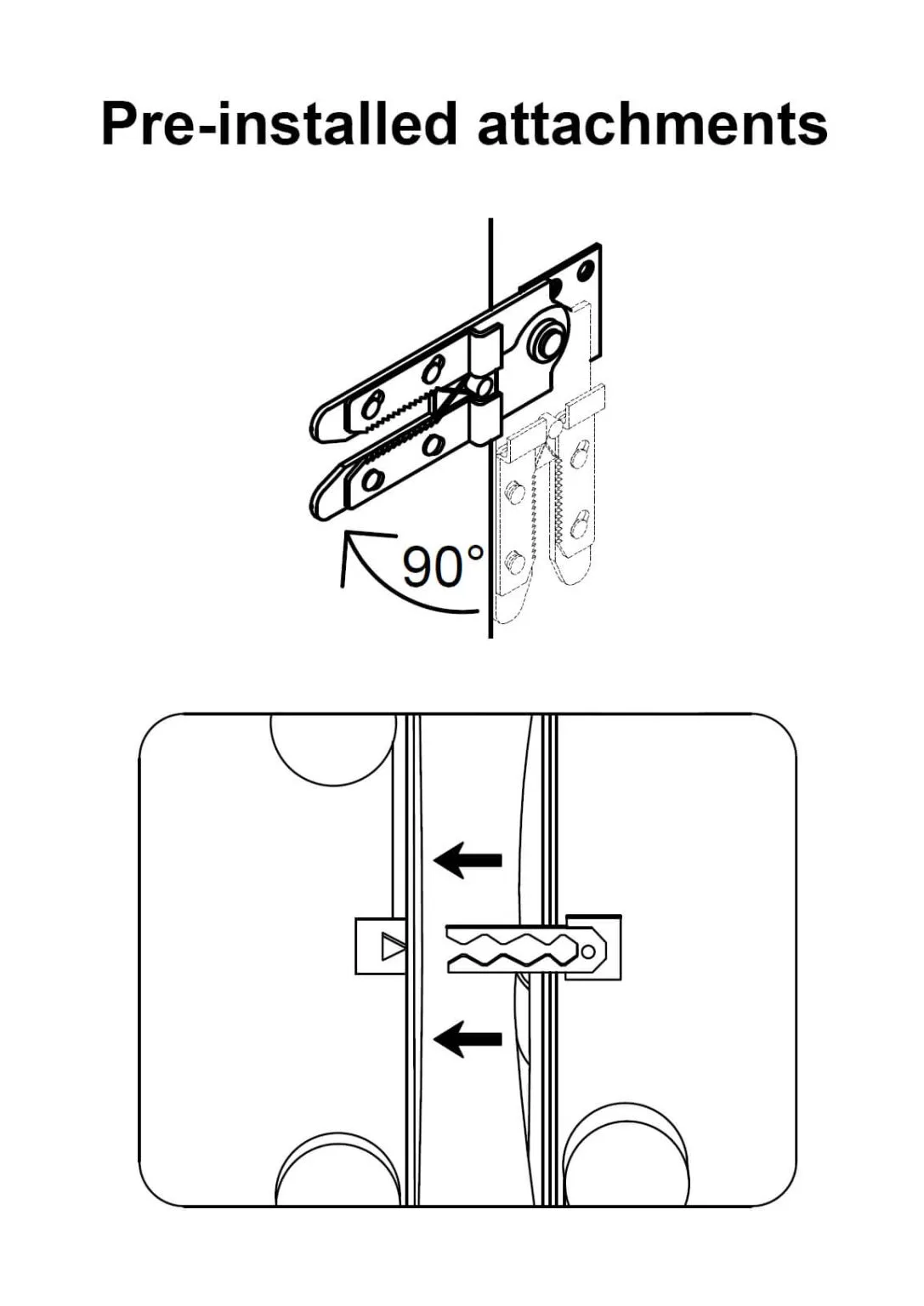 Pre-installed attachments

90°